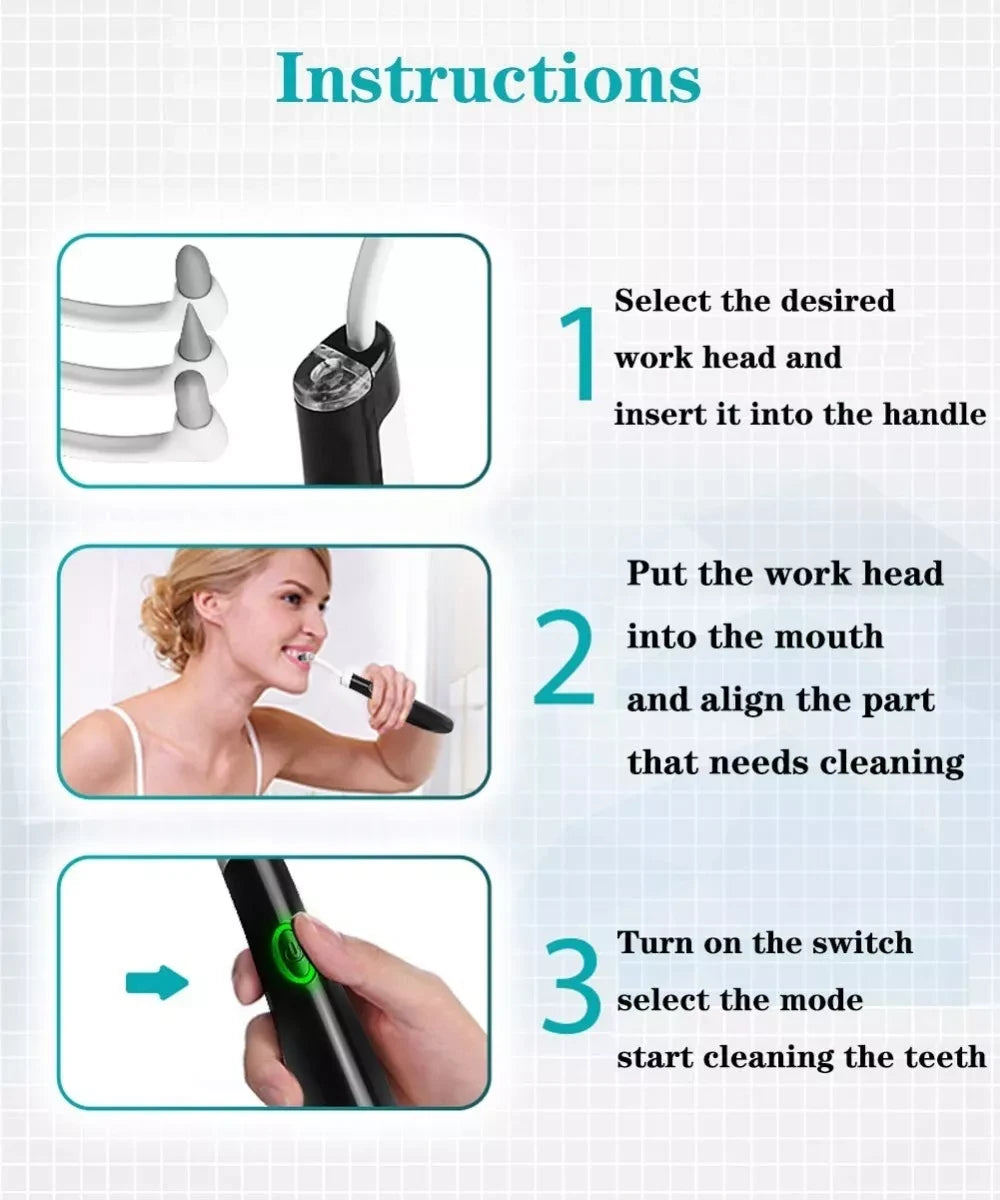 Instructions

1 Select the desired work head and insert it into the handle

2 Put the work head into the mouth and align the part that needs cleaning

3 Turn on the switch select the mode start cleaning the teeth